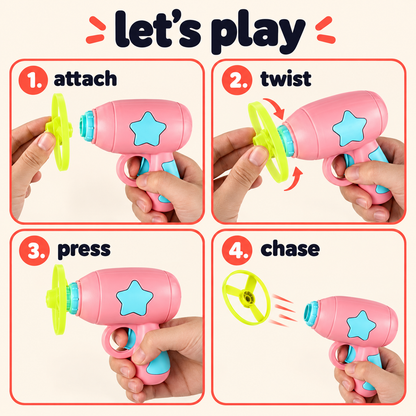 let's play

1. attach

2. twist

3. press

4. chase